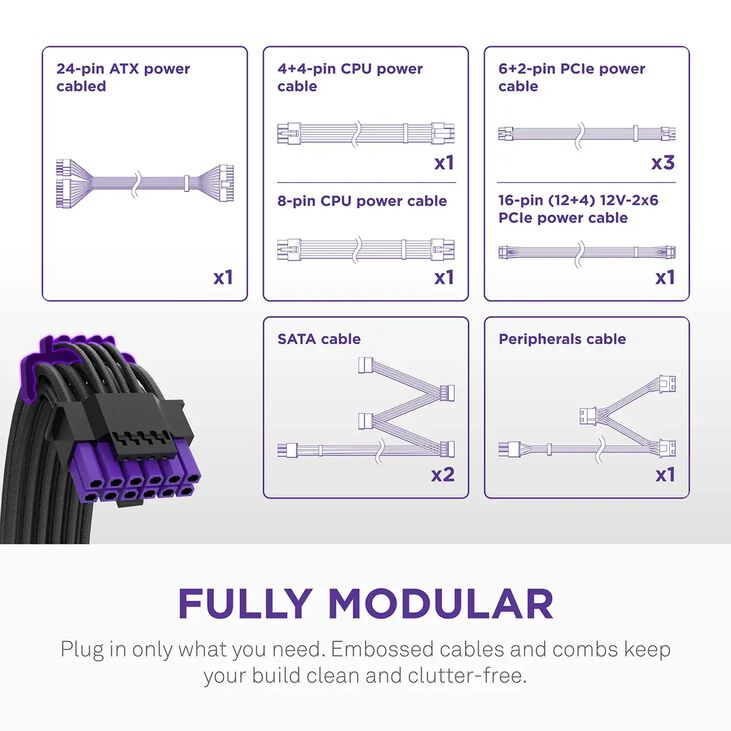 24-pin ATX power cabled

x1

4+4-pin CPU power cable

x1

8-pin CPU power cable

x1

6+2-pin PCIe power cable

x3

16-pin (12+4) 12V-2x6 PCIe power cable

x1

SATA cable

x2

Peripherals cable

x1

FULLY MODULAR

Plug in only what you need. Embossed cables and combs keep your build clean and clutter-free.