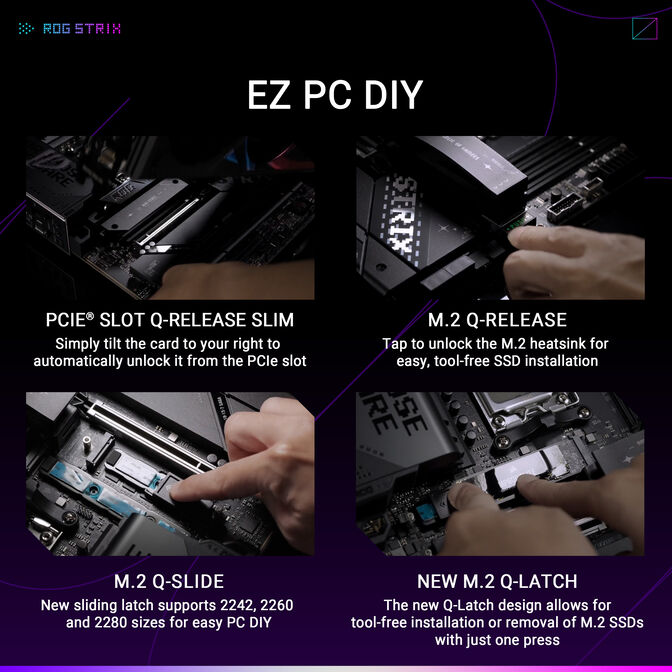 ROG STRIX

EZ PC DIY

PCIE® SLOT Q-RELEASE SLIM
Simply tilt the card to your right to automatically unlock it from the PCIe slot

M.2 Q-RELEASE
Tap to unlock the M.2 heatsink for easy, tool-free SSD installation

M.2 Q-SLIDE
New sliding latch supports 2242, 2260 and 2280 sizes for easy PC DIY

NEW M.2 Q-LATCH
The new Q-Latch design allows for tool-free installation or removal of M.2 SSDs with just one press