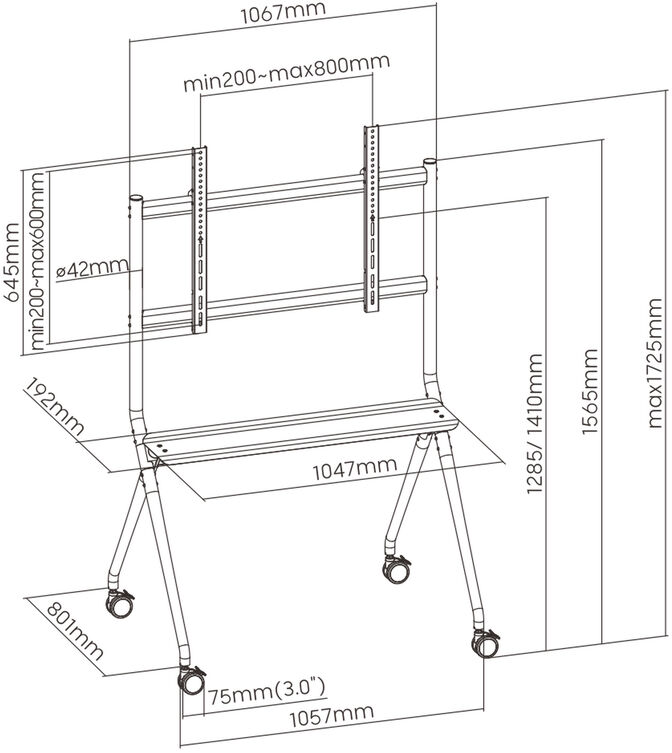 1067mm
min200~max800mm
645mm
min200~max600mm
ø42mm
192mm
1047mm
1285/ 1410mm
1565mm
max1725mm
801mm
75mm(3.0")
1057mm