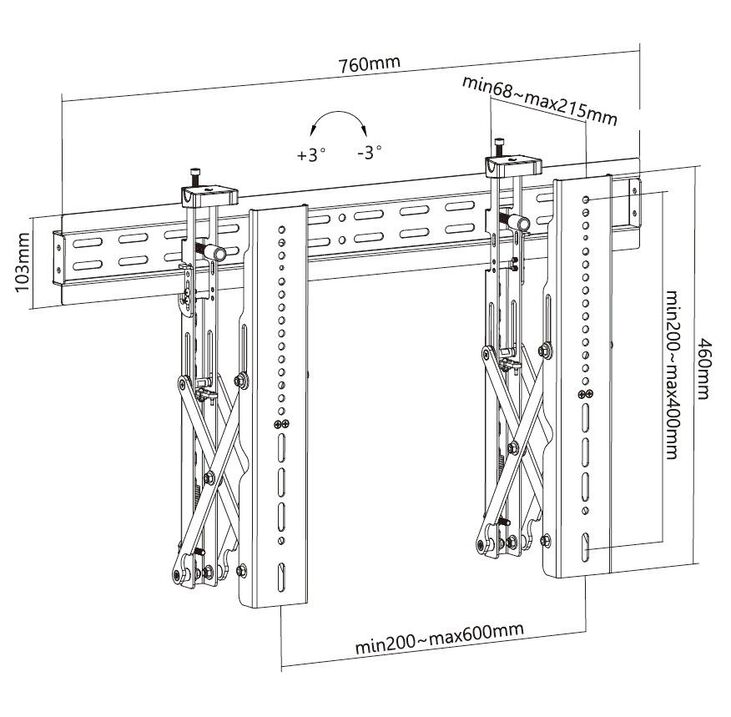 760mm

min68~max215mm

+3°

-3°

103mm

min200~max400mm

460mm

min200~max600mm