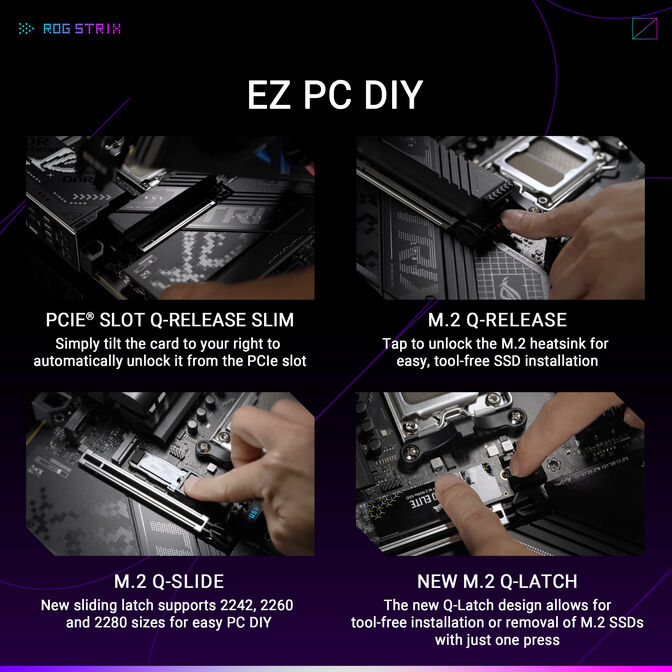 ROG STRIX

EZ PC DIY

PCIE® SLOT Q-RELEASE SLIM
Simply tilt the card to your right to automatically unlock it from the PCIe slot

M.2 Q-RELEASE
Tap to unlock the M.2 heatsink for easy, tool-free SSD installation

M.2 Q-SLIDE
New sliding latch supports 2242, 2260 and 2280 sizes for easy PC DIY

NEW M.2 Q-LATCH
The new Q-Latch design allows for tool-free installation or removal of M.2 SSDs with just one press