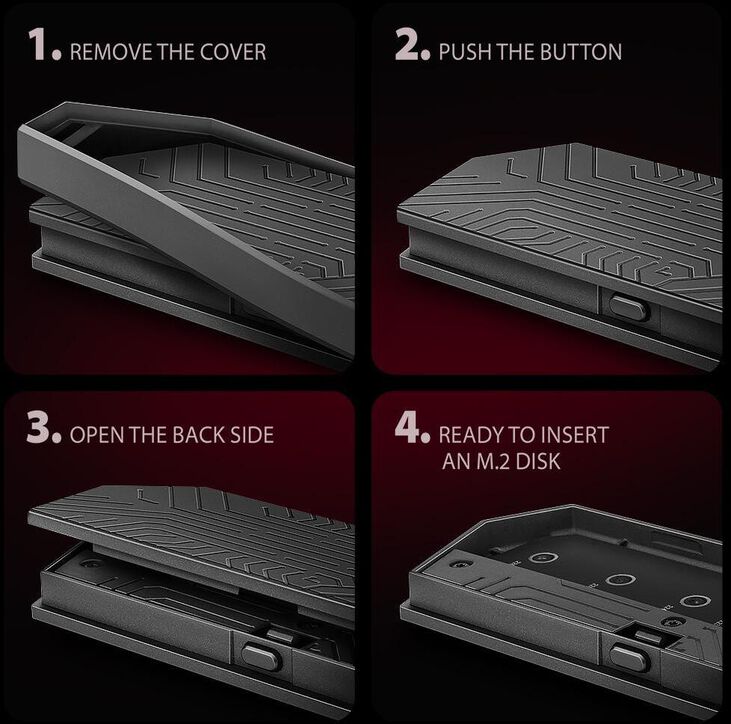 1. REMOVE THE COVER

2. PUSH THE BUTTON

3. OPEN THE BACK SIDE

4. READY TO INSERT AN M.2 DISK