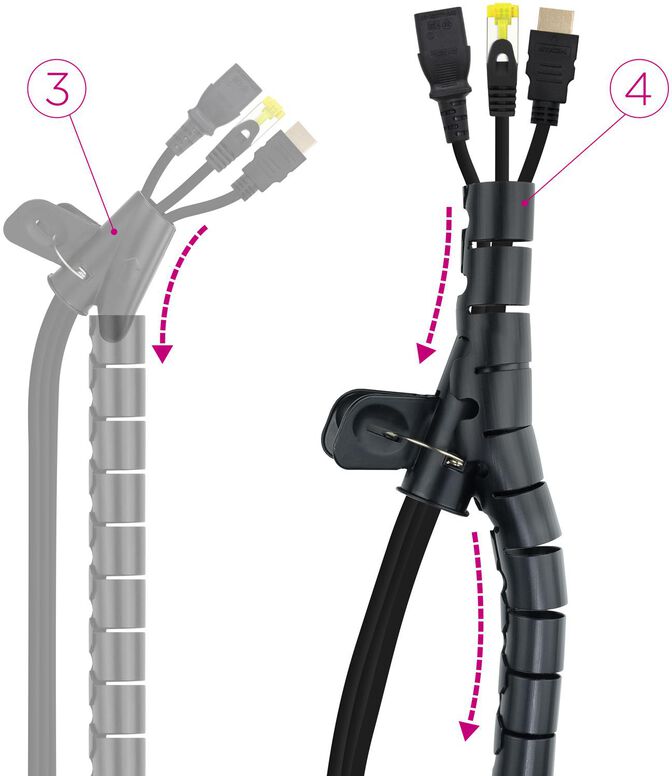 3

4