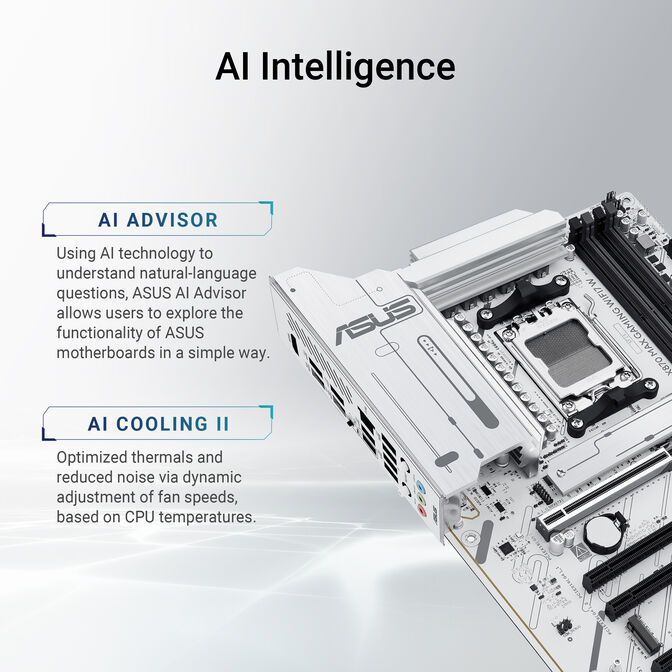 AI Intelligence

AI ADVISOR

Using AI technology to understand natural-language questions, ASUS AI Advisor allows users to explore the functionality of ASUS motherboards in a simple way.

AI COOLING II

Optimized thermals and reduced noise via dynamic adjustment of fan speeds, based on CPU temperatures.

ASUS

X870 MAX GAMING WIFI7 W